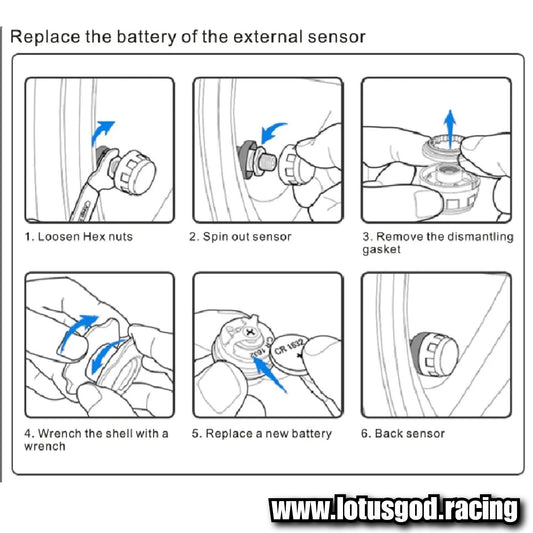 Replace the battery of the external sensor

1. Loosen Hex nuts

2. Spin out sensor

3. Remove the dismantling gasket

CR 1632

CR 1632

4. Wrench the shell with a wrench

5. Replace a new battery

6. Back sensor

www.lotusgod.racing