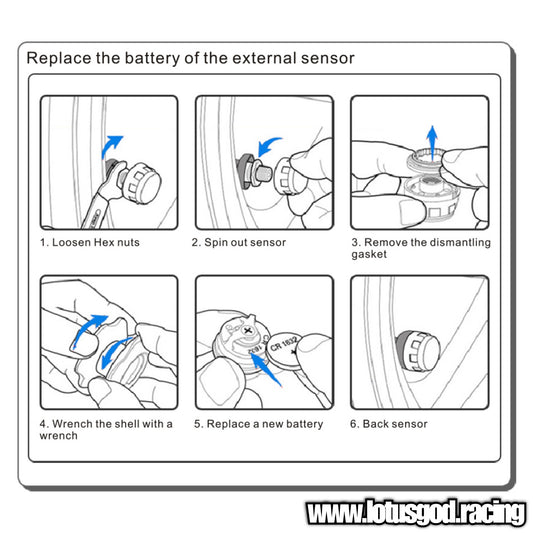 Replace the battery of the external sensor

1. Loosen Hex nuts

2. Spin out sensor

3. Remove the dismantling gasket

4. Wrench the shell with a wrench

CR 1632

CR 1632

5. Replace a new battery

6. Back sensor

www.lotusgod.racing