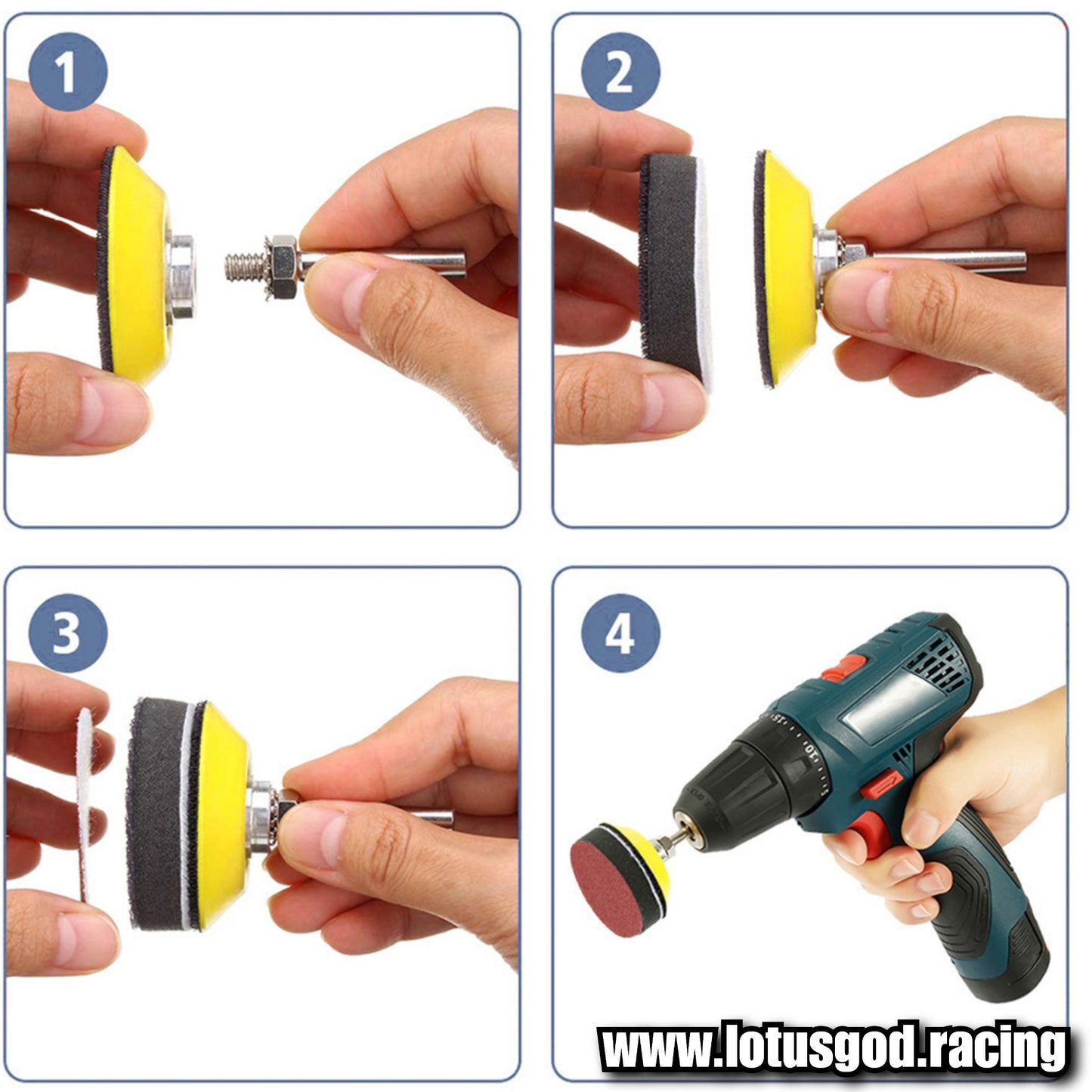 1

2

3

4

www.lotusgod.racing