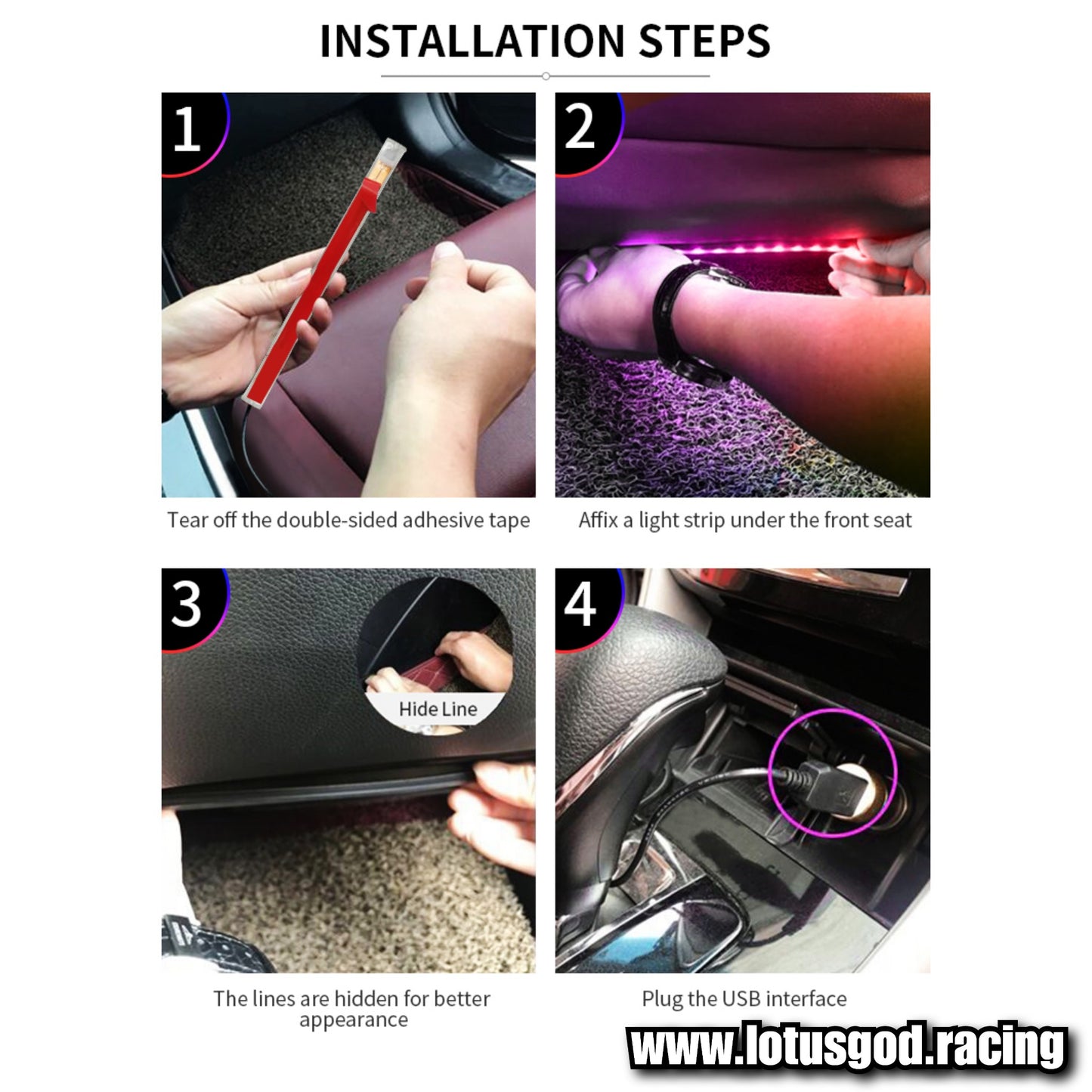 INSTALLATION STEPS

1

Tear off the double-sided adhesive tape

2

Affix a light strip under the front seat

3

Hide Line

The lines are hidden for better appearance

4

Plug the USB interface

www.lotusgod.racing