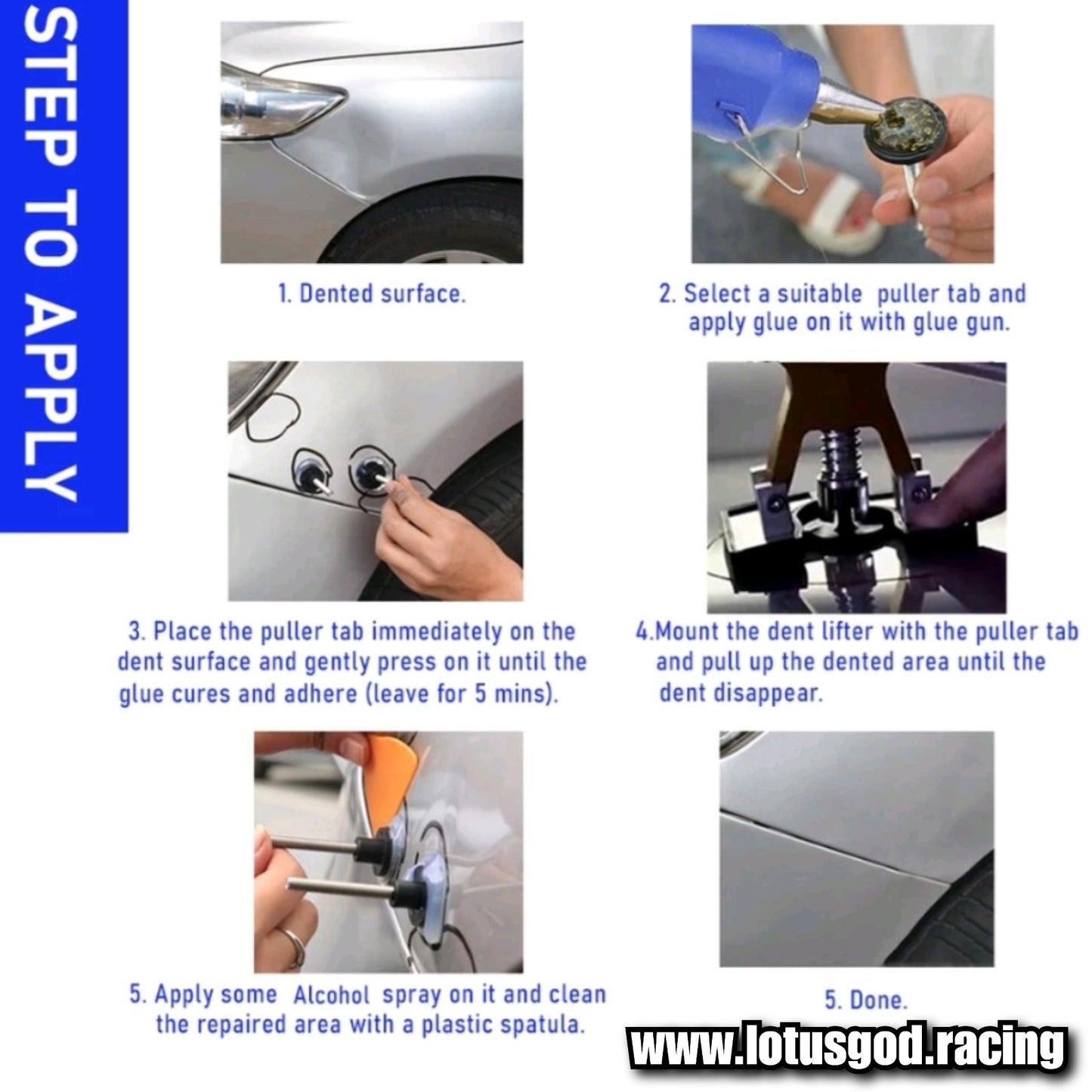 STEP TO APPLY

1. Dented surface.

2. Select a suitable puller tab and apply glue on it with glue gun.

3. Place the puller tab immediately on the dent surface and gently press on it until the glue cures and adhere (leave for 5 mins).

4.Mount the dent lifter with the puller tab and pull up the dented area until the dent disappear.

5. Apply some Alcohol spray on it and clean the repaired area with a plastic spatula.

5. Done.

www.lotusgod.racing