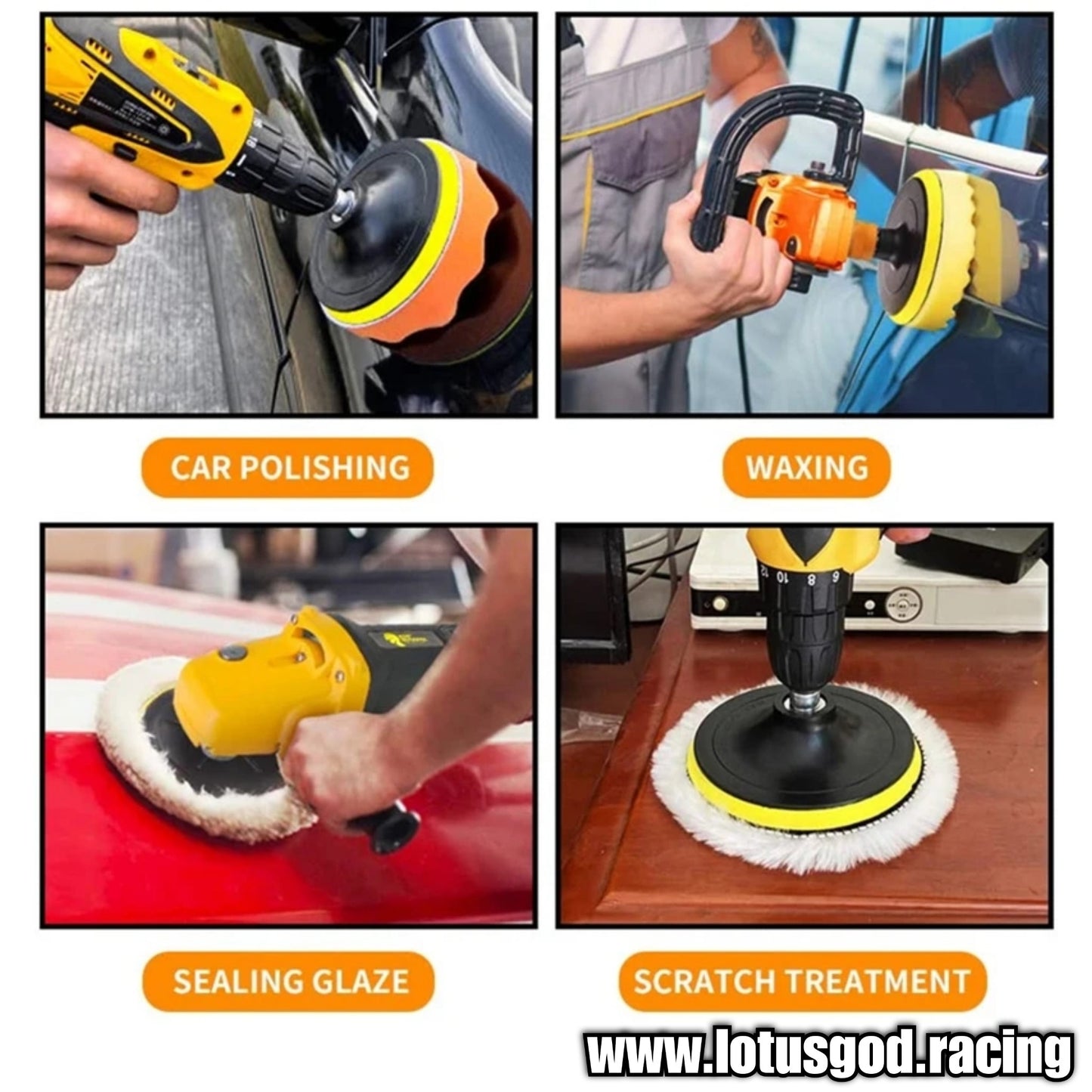 CAR POLISHING

WAXING

SEALING GLAZE

SCRATCH TREATMENT

www.lotusgod.racing