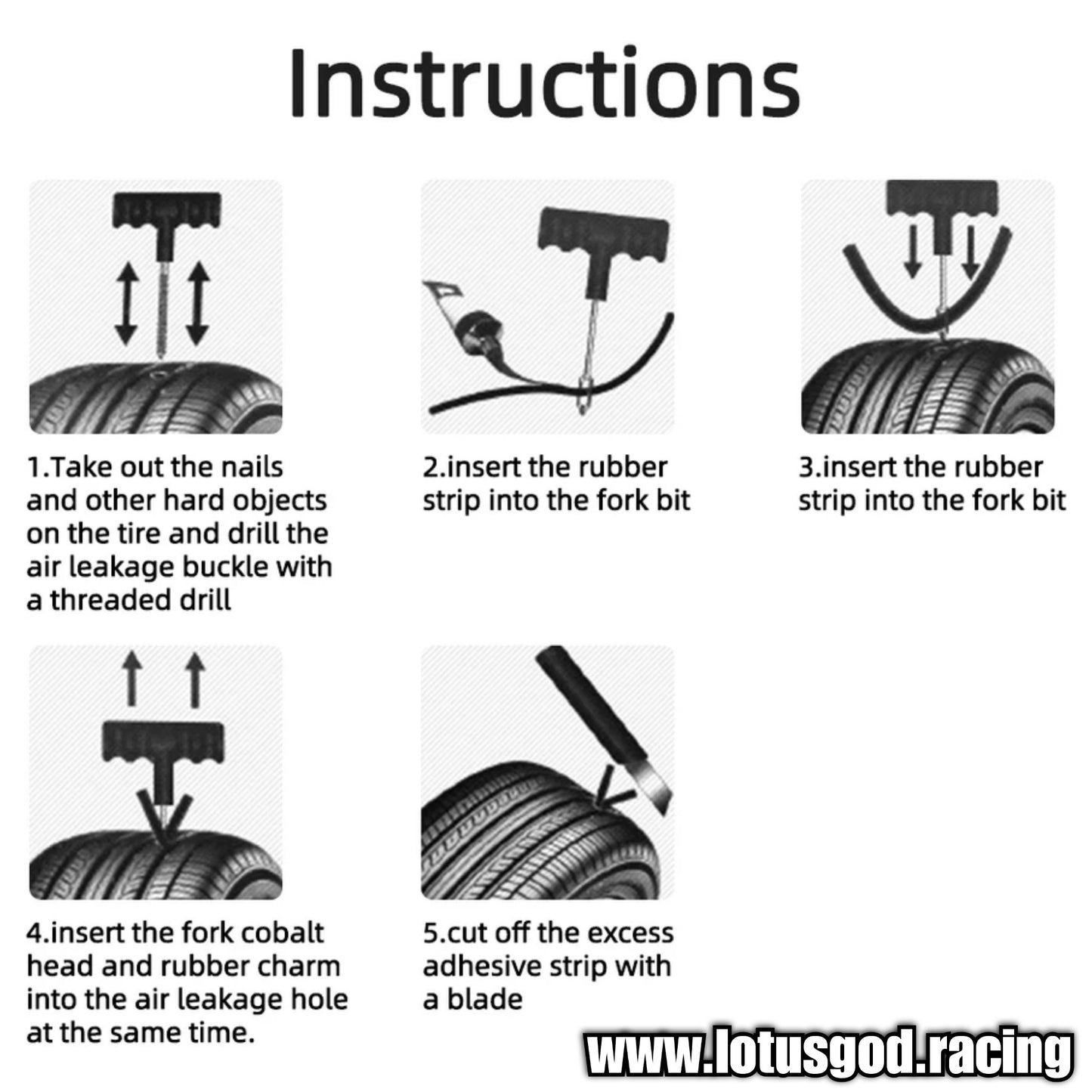 Instructions

1.Take out the nails and other hard objects on the tire and drill the air leakage buckle with a threaded drill

2.insert the rubber strip into the fork bit

3.insert the rubber strip into the fork bit

4.insert the fork cobalt head and rubber charm into the air leakage hole at the same time.

5.cut off the excess adhesive strip with a blade

www.lotusgod.racing