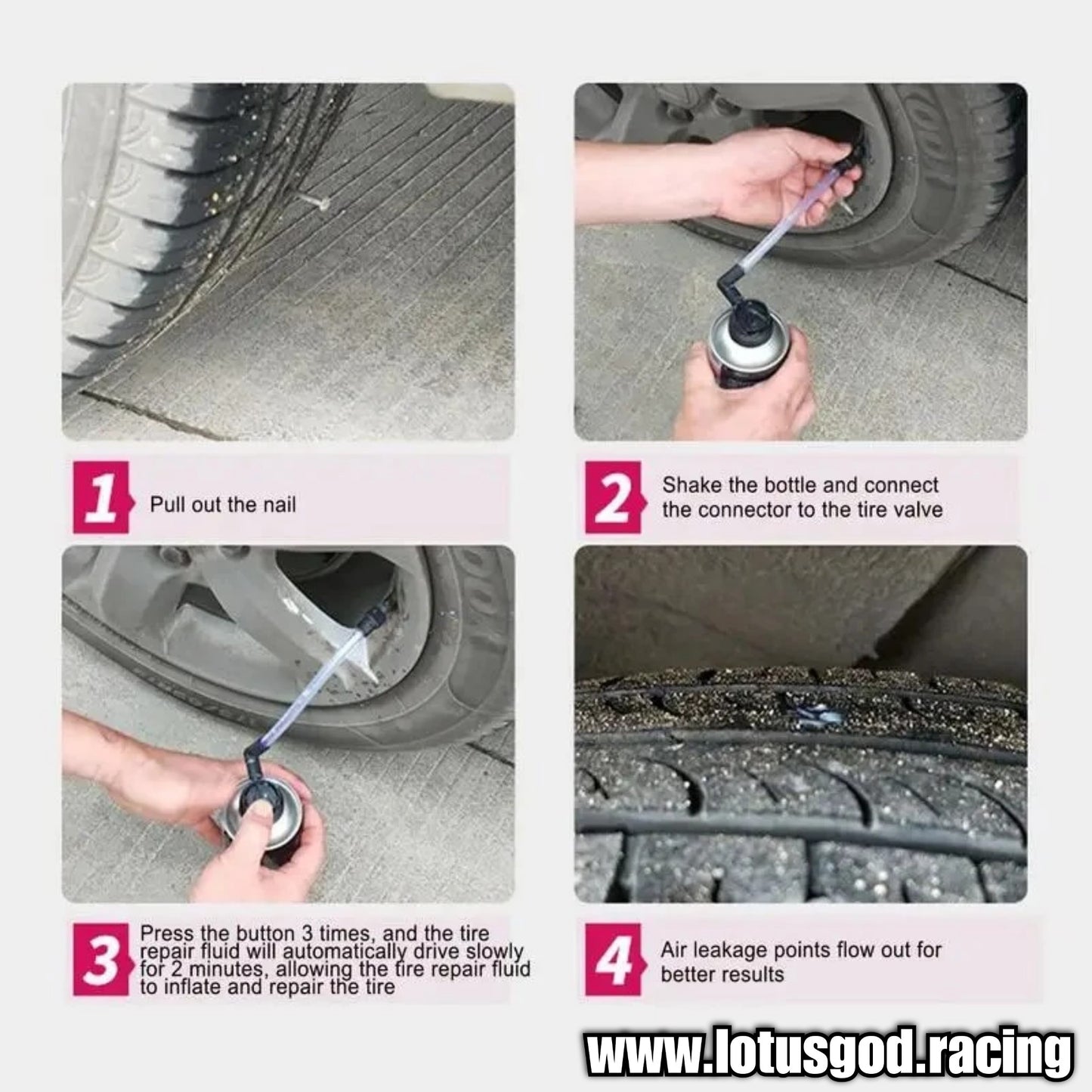 1 Pull out the nail

2 Shake the bottle and connect the connector to the tire valve

3 Press the button 3 times, and the tire repair fluid will automatically drive slowly for 2 minutes, allowing the tire repair fluid to inflate and repair the tire

4 Air leakage points flow out for better results

www.lotusgod.racing