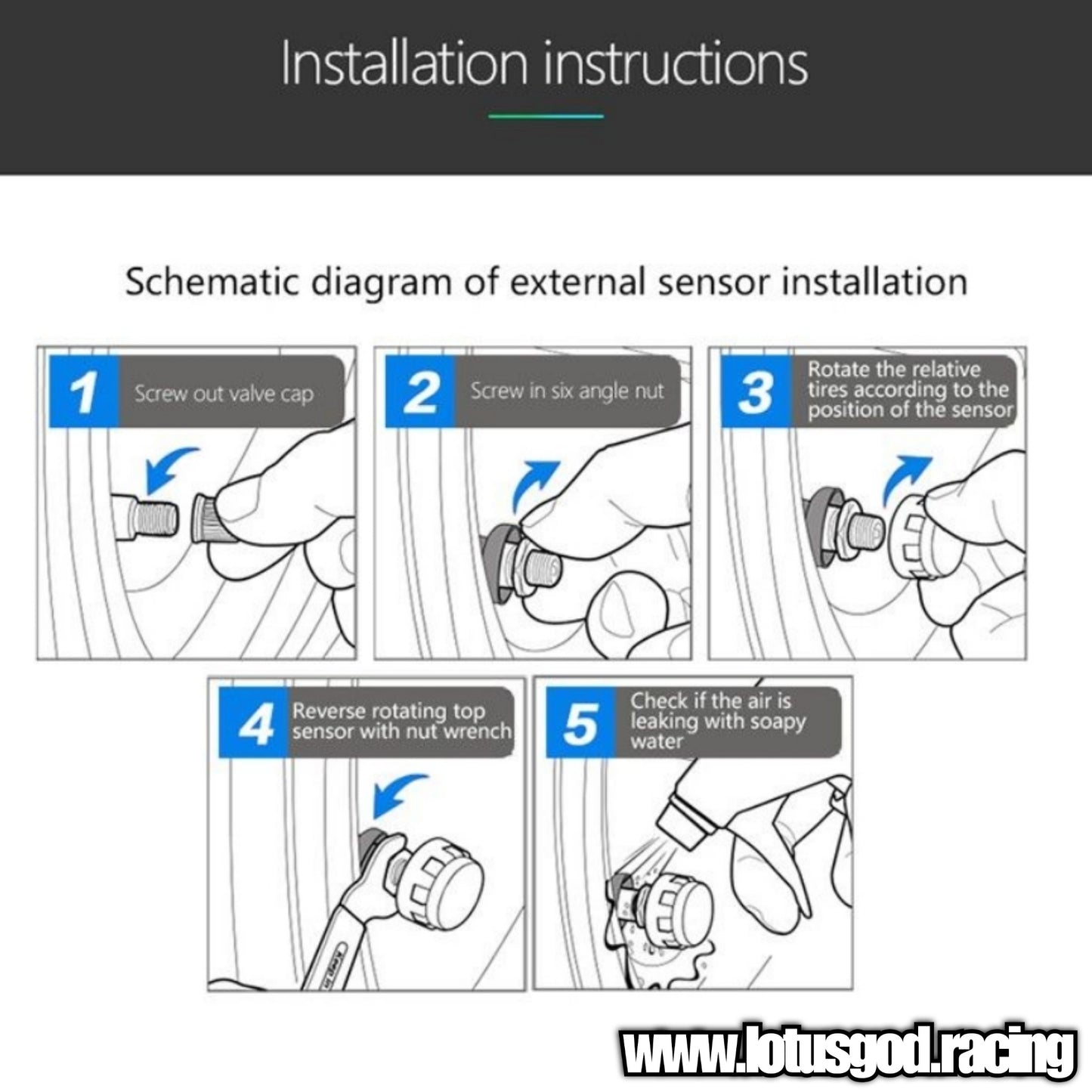 Installation instructions

Schematic diagram of external sensor installation

1 Screw out valve cap

2 Screw in six angle nut

3 Rotate the relative tires according to the position of the sensor

4 Reverse rotating top sensor with nut wrench

5 Check if the air is leaking with soapy water

www.lotusgod.racing