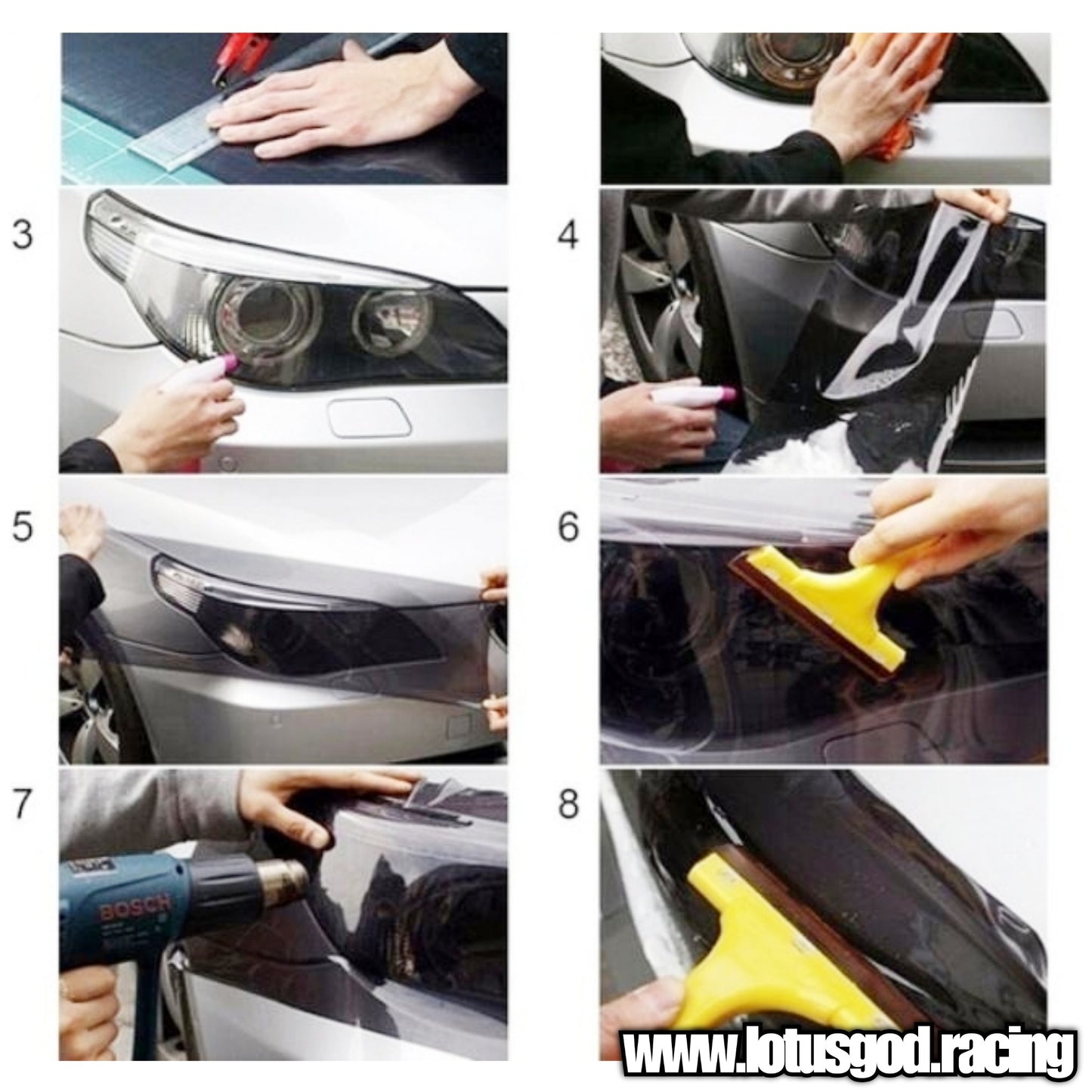 3

4

5

6

7

BOSCH

8

www.lotusgod.racing