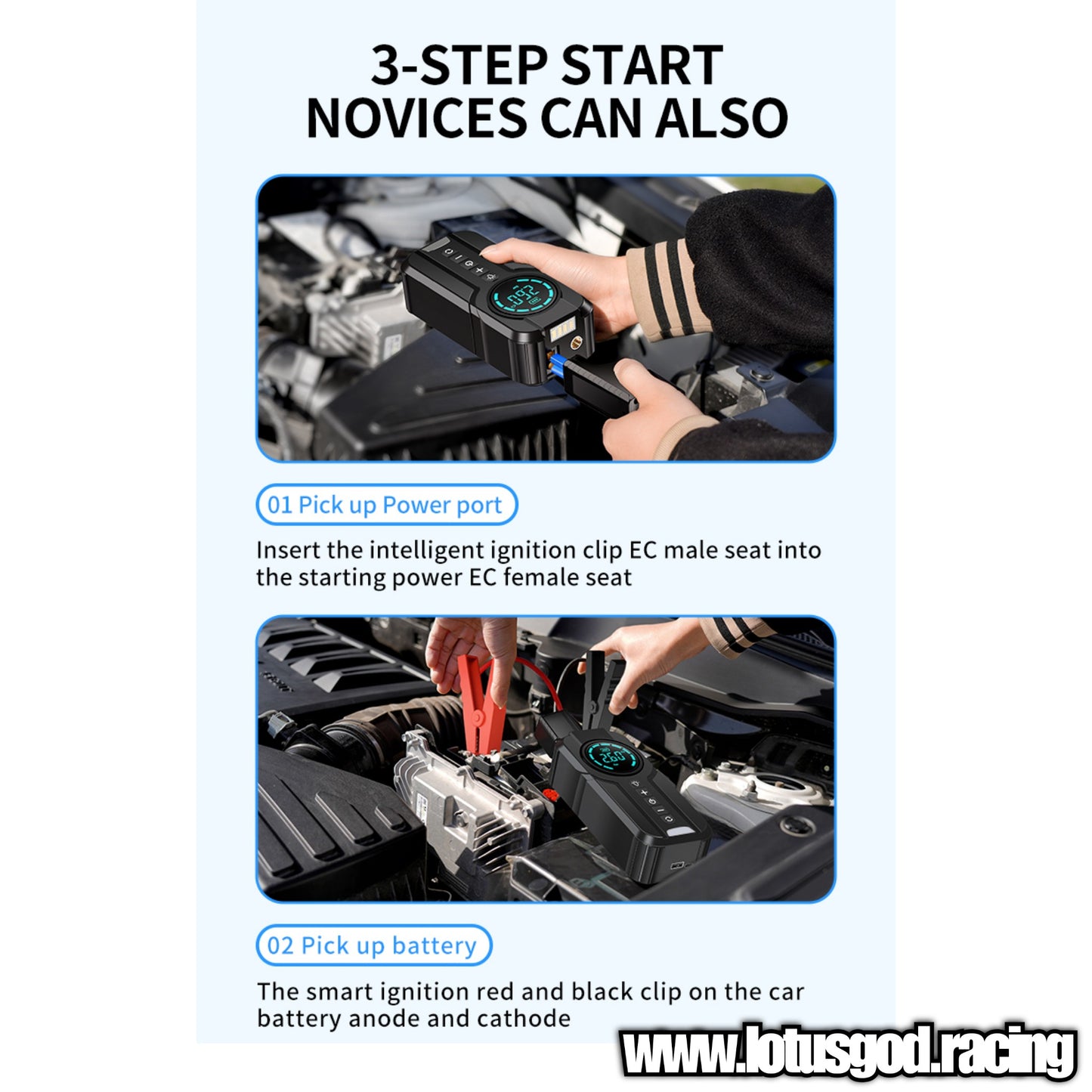 3-STEP START
NOVICES CAN ALSO

01 Pick up Power port

Insert the intelligent ignition clip EC male seat into the starting power EC female seat

02 Pick up battery

The smart ignition red and black clip on the car battery anode and cathode

www.lotusgod.racing