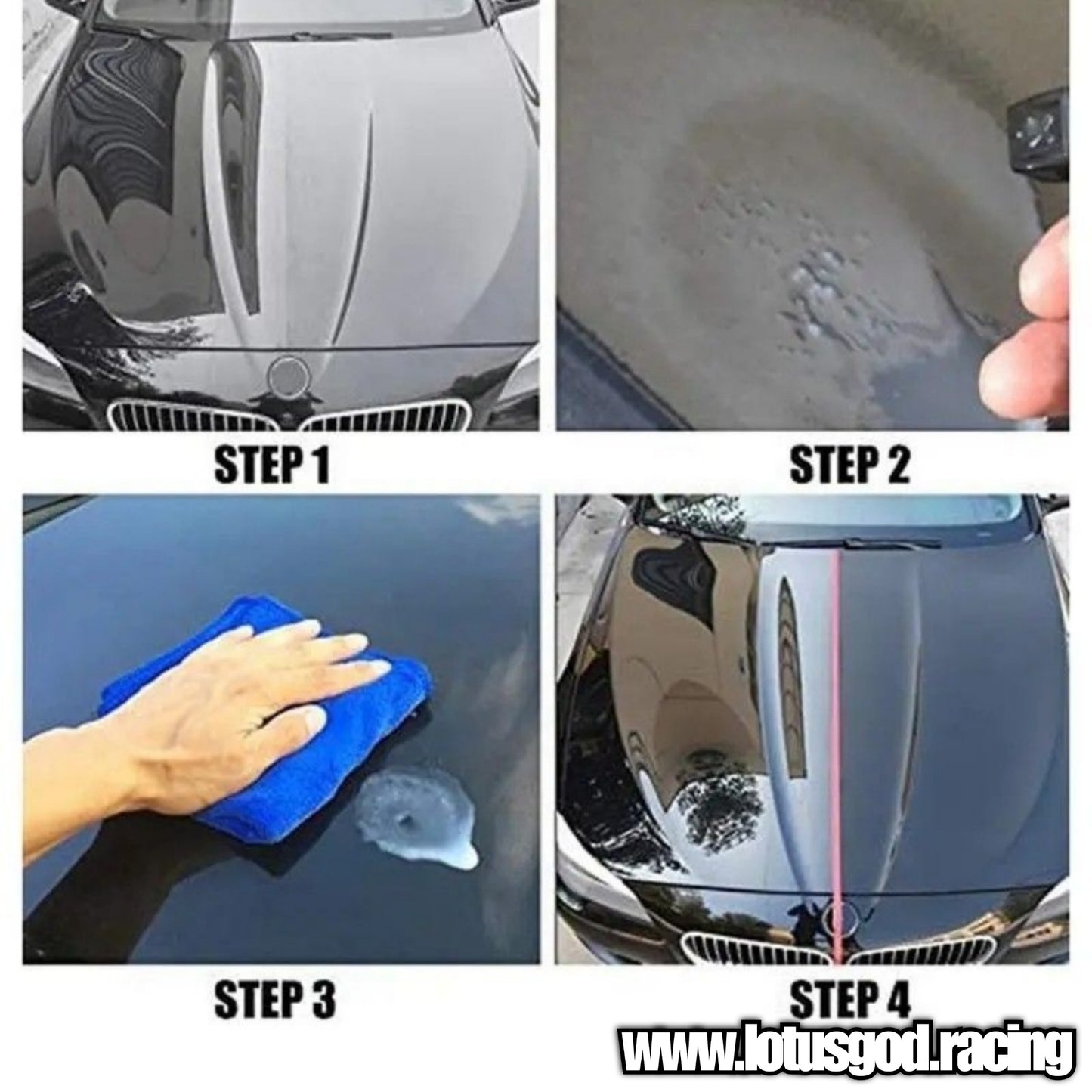 STEP 1

STEP 2

STEP 3

STEP 4

www.lotusgod.racing