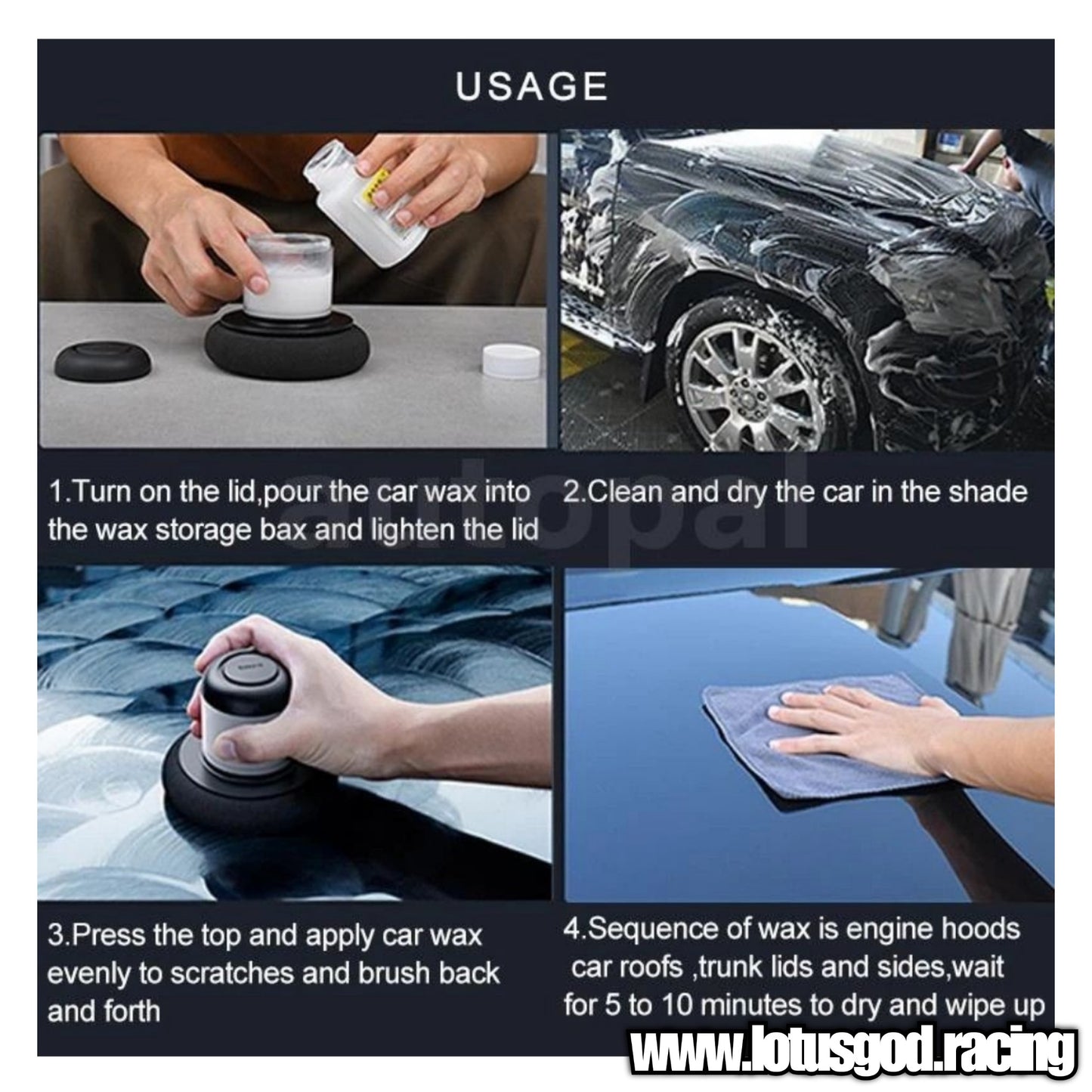 USAGE

1.Turn on the lid,pour the car wax into the wax storage bax and lighten the lid

2.Clean and dry the car in the shade

autopal

3.Press the top and apply car wax evenly to scratches and brush back and forth

4.Sequence of wax is engine hoods car roofs ,trunk lids and sides,wait for 5 to 10 minutes to dry and wipe up

www.lotusgod.racing