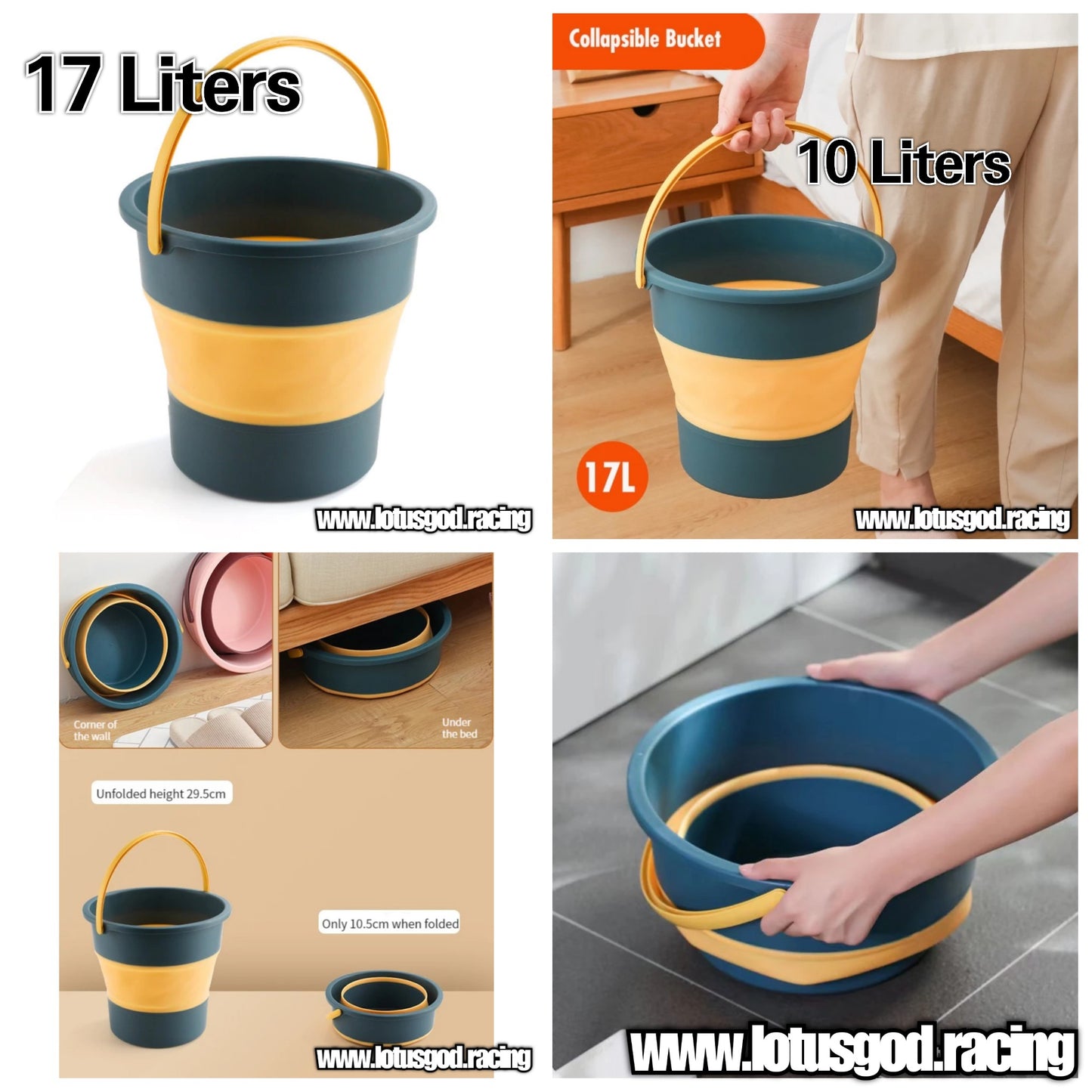 17 Liters

www.lotusgod.racing

Collapsible Bucket

10 Liters

17L

www.lotusgod.racing

Corner of the wall

Under the bed

Unfolded height 29.5cm

Only 10.5cm when folded

www.lotusgod.racing

www.lotusgod.racing