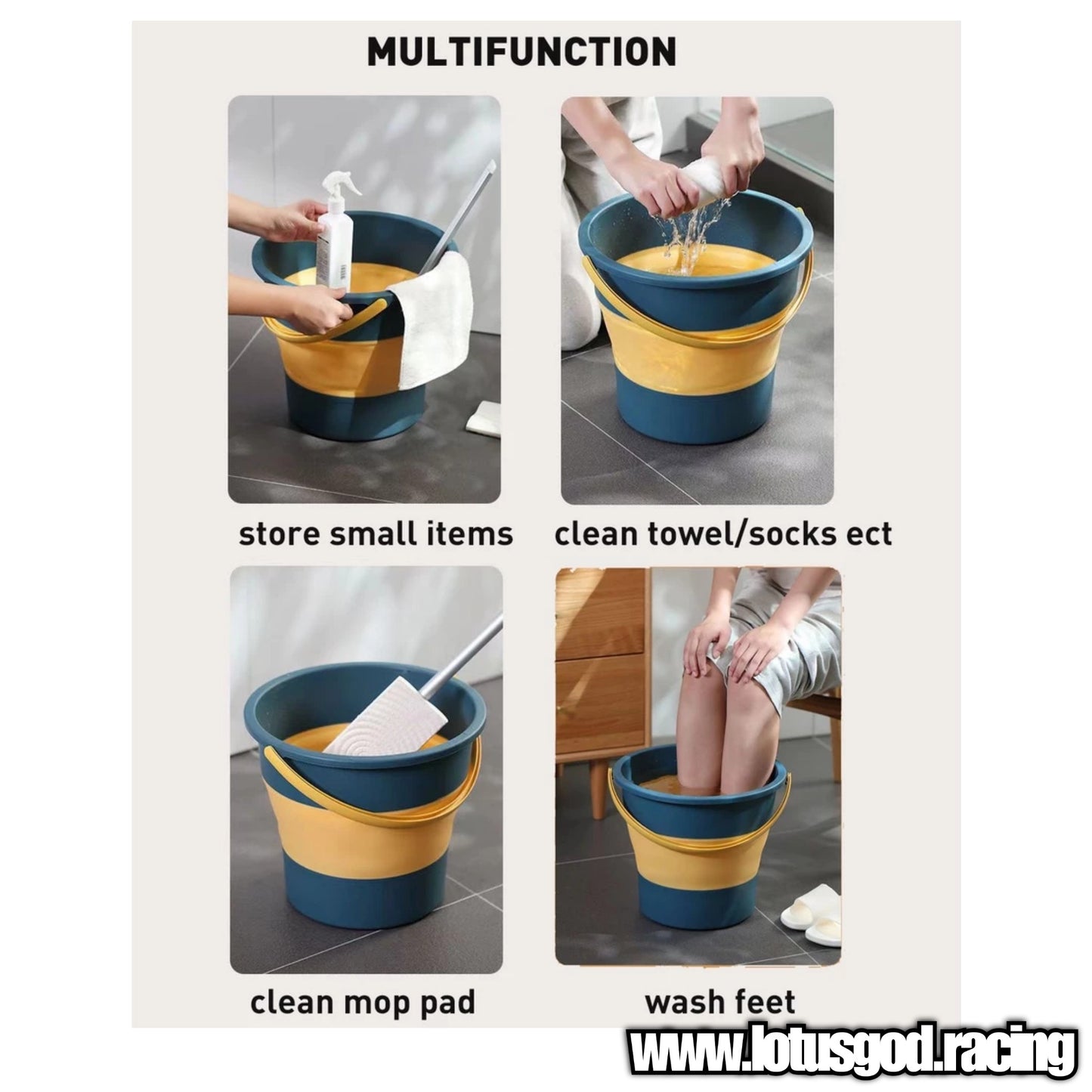 MULTIFUNCTION

store small items

clean towel/socks ect

clean mop pad

wash feet

www.lotusgod.racing