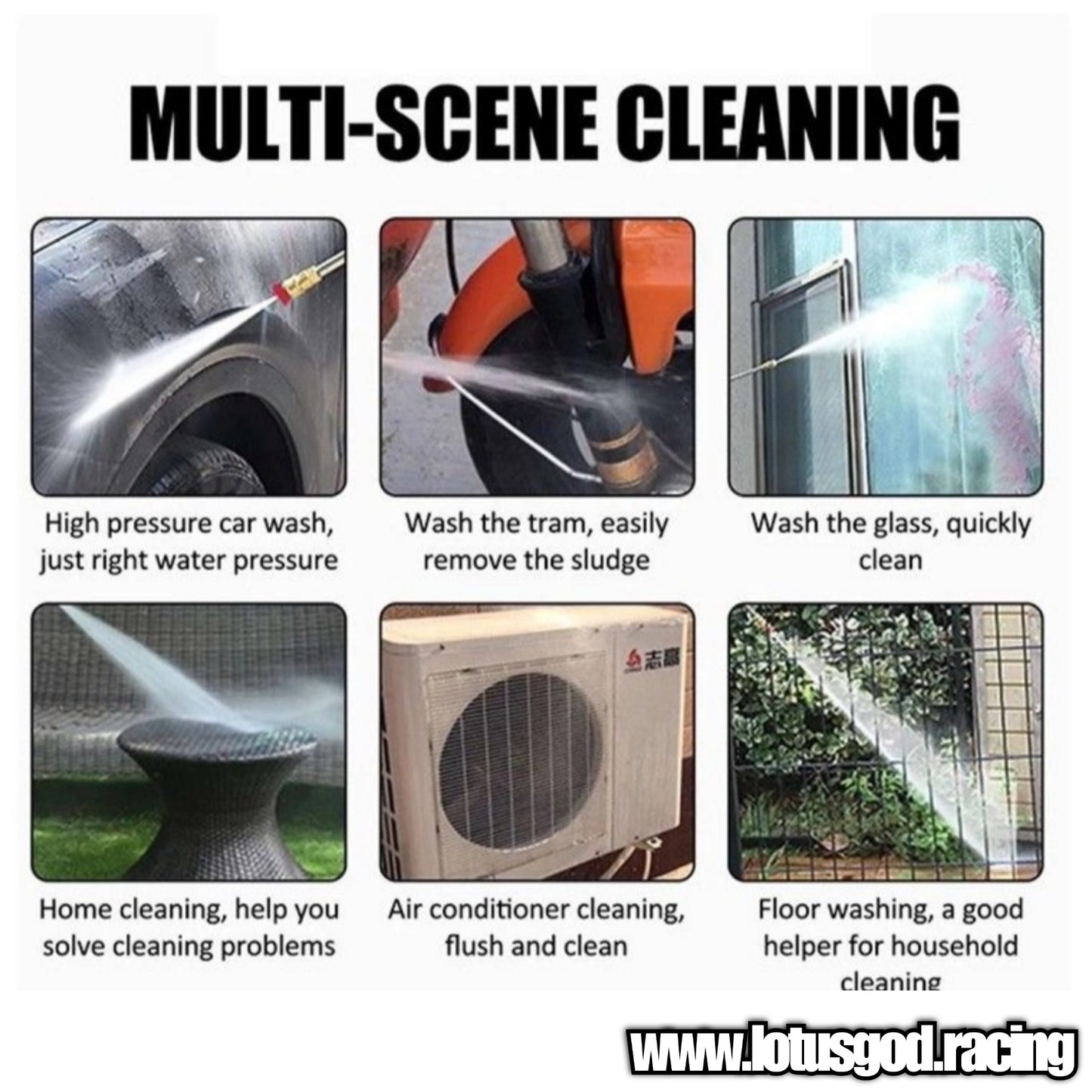 MULTI-SCENE CLEANING

High pressure car wash, just right water pressure

Wash the tram, easily remove the sludge

Wash the glass, quickly clean

志高

Home cleaning, help you solve cleaning problems

Air conditioner cleaning, flush and clean

Floor washing, a good helper for household cleaning

www.lotusgod.racing