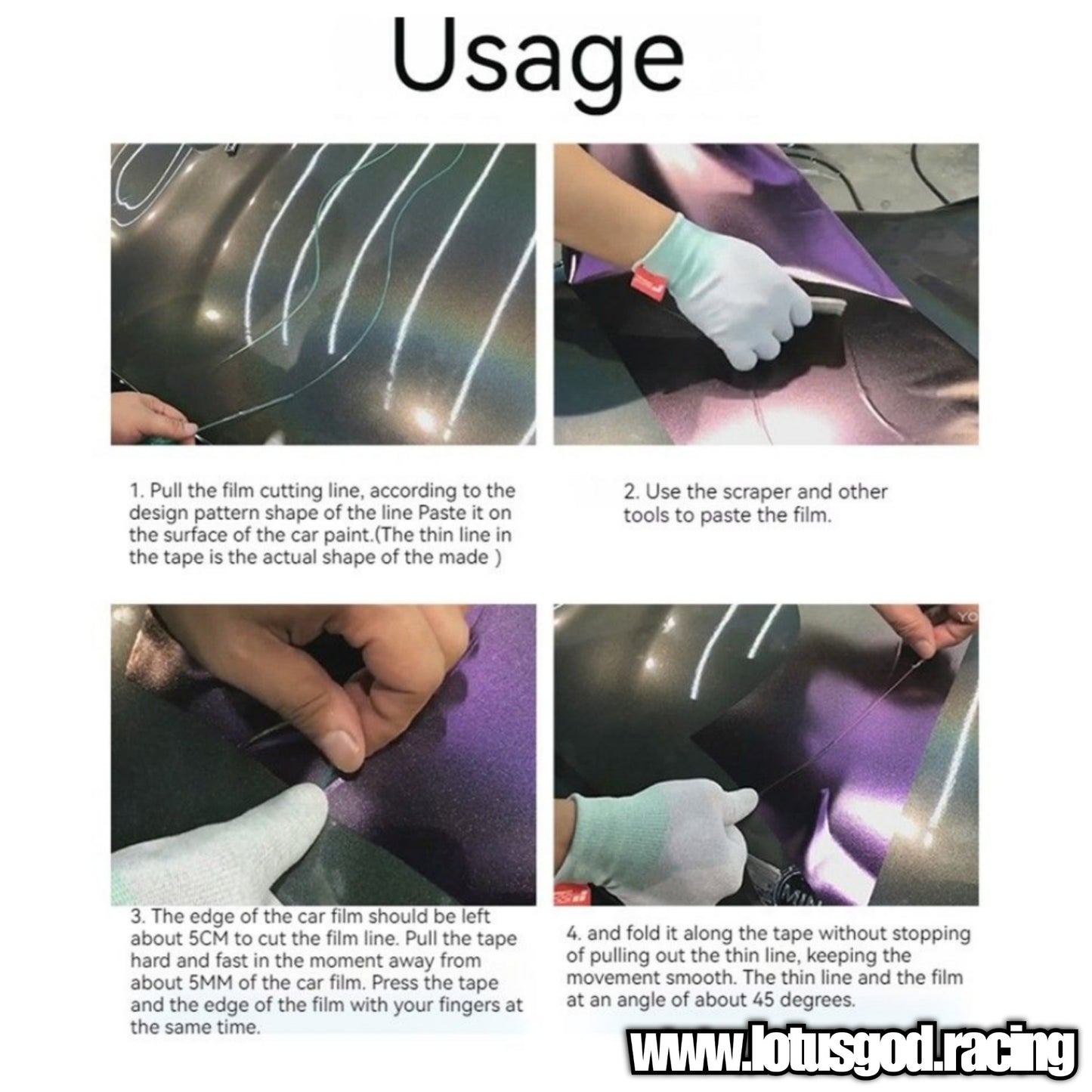 Usage

1. Pull the film cutting line, according to the design pattern shape of the line Paste it on the surface of the car paint.(The thin line in the tape is the actual shape of the made )

2. Use the scraper and other tools to paste the film.

3. The edge of the car film should be left about 5CM to cut the film line. Pull the tape hard and fast in the moment away from about 5MM of the car film. Press the tape and the edge of the film with your fingers at the same time.

4. and fold it along the tape without stopping of pulling out the thin line, keeping the movement smooth. The thin line and the film at an angle of about 45 degrees.

www.lotusgod.racing