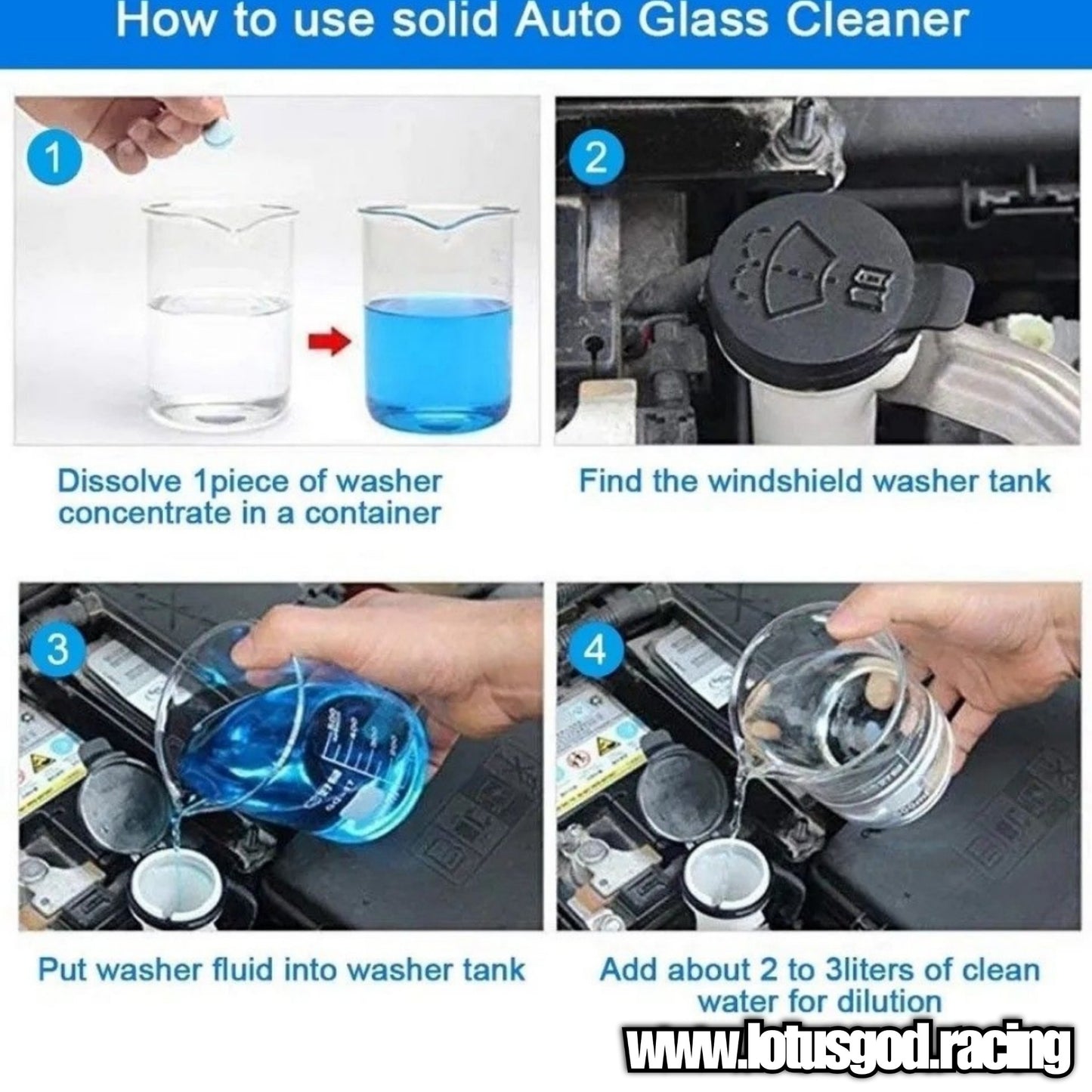 How to use solid Auto Glass Cleaner

1

Dissolve 1piece of washer concentrate in a container

2

Find the windshield washer tank

3

Put washer fluid into washer tank

4

Add about 2 to 3liters of clean water for dilution

www.lotusgod.racing