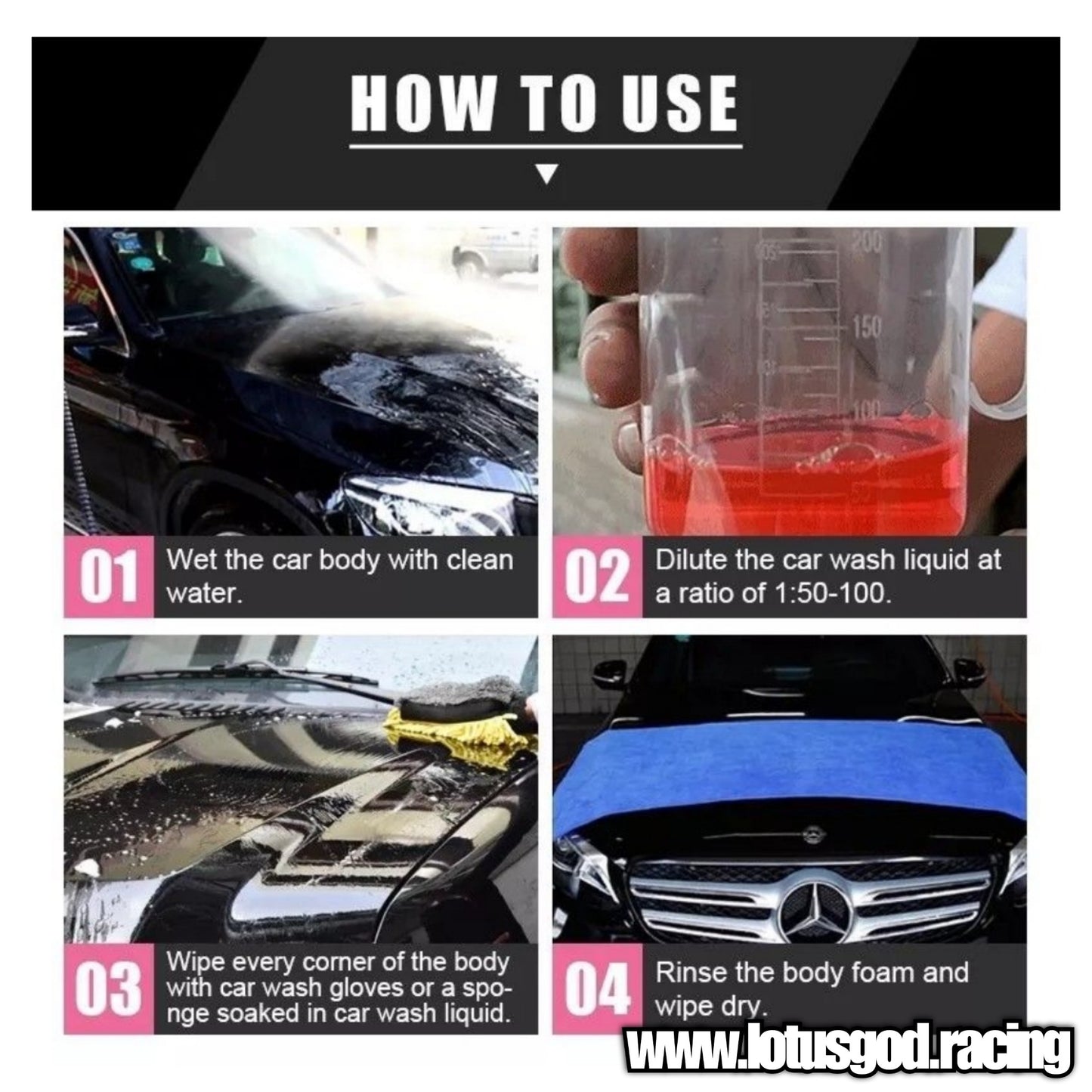 HOW TO USE

200

150

100

01 Wet the car body with clean water.

02 Dilute the car wash liquid at a ratio of 1:50-100.

03 Wipe every corner of the body with car wash gloves or a sponge soaked in car wash liquid.

04 Rinse the body foam and wipe dry.

www.lotusgod.racing