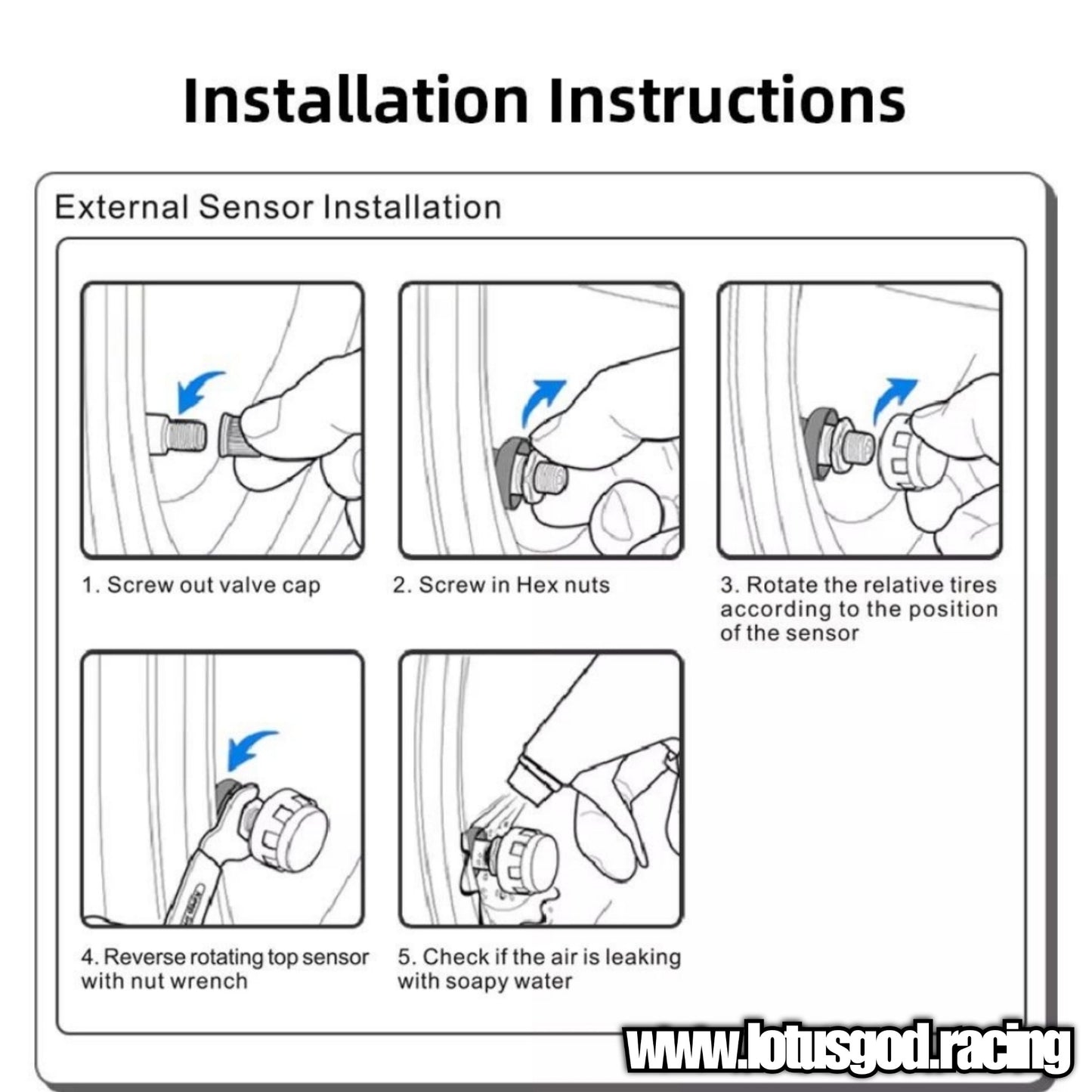 Installation Instructions

External Sensor Installation

1. Screw out valve cap

2. Screw in Hex nuts

3. Rotate the relative tires according to the position of the sensor

4. Reverse rotating top sensor with nut wrench

5. Check if the air is leaking with soapy water

www.lotusgod.racing