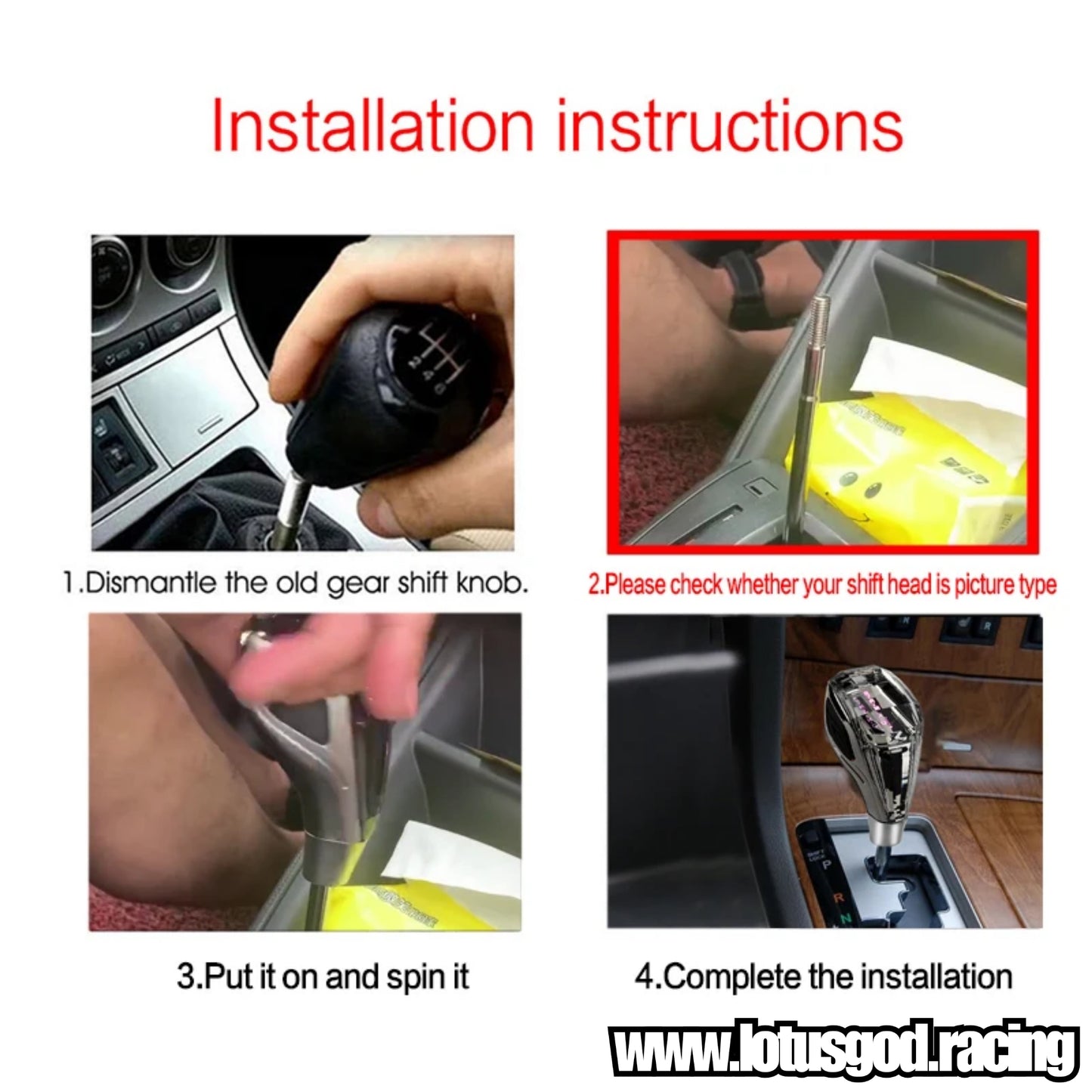 Installation instructions

1.Dismantle the old gear shift knob.

2.Please check whether your shift head is picture type

3.Put it on and spin it

4.Complete the installation

www.lotusgod.racing