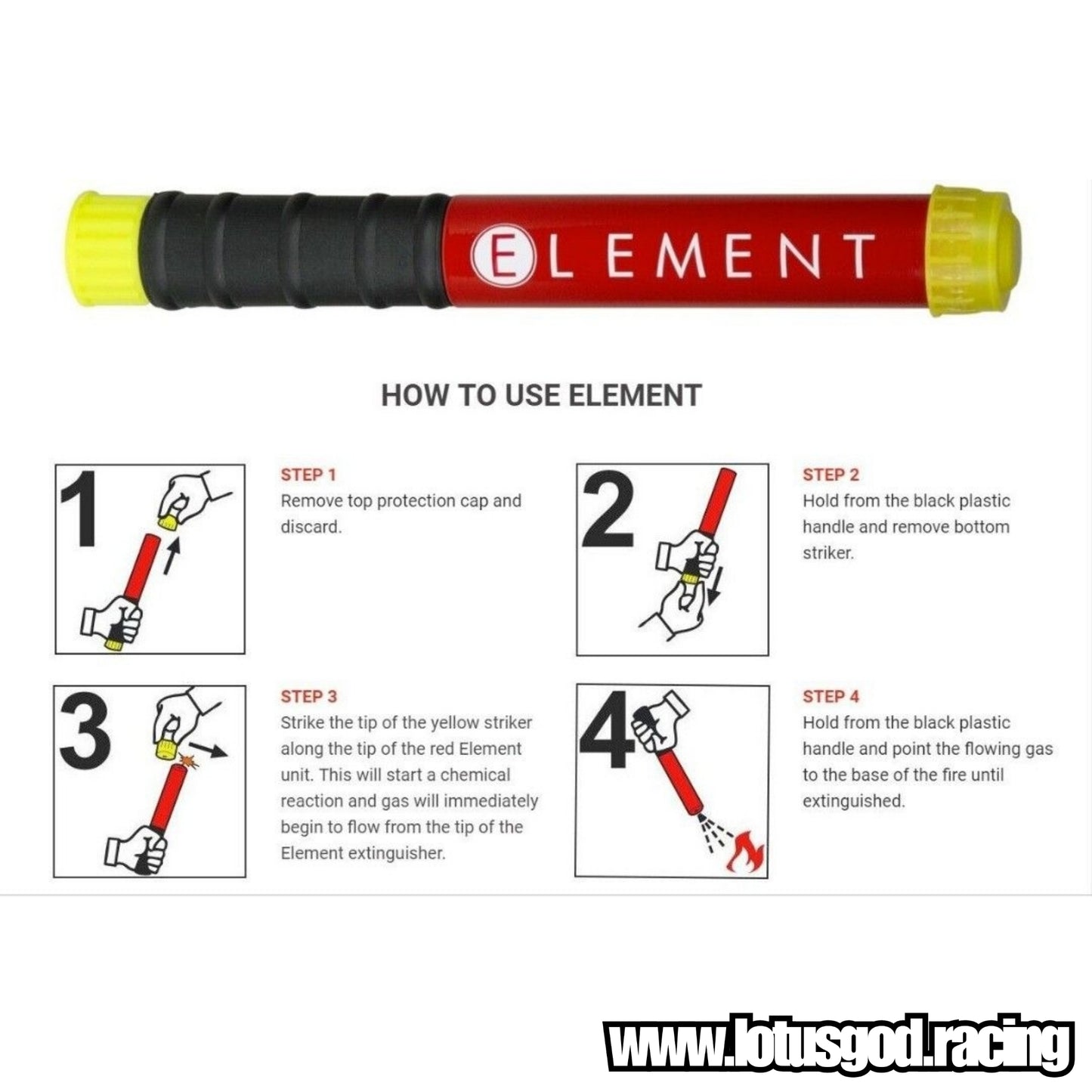 ELEMENT

HOW TO USE ELEMENT

1

STEP 1
Remove top protection cap and discard.

2

STEP 2
Hold from the black plastic handle and remove bottom striker.

3

STEP 3
Strike the tip of the yellow striker along the tip of the red Element unit. This will start a chemical reaction and gas will immediately begin to flow from the tip of the Element extinguisher.

4

STEP 4
Hold from the black plastic handle and point the flowing gas to the base of the fire until extinguished.

www.lotusgod.racing