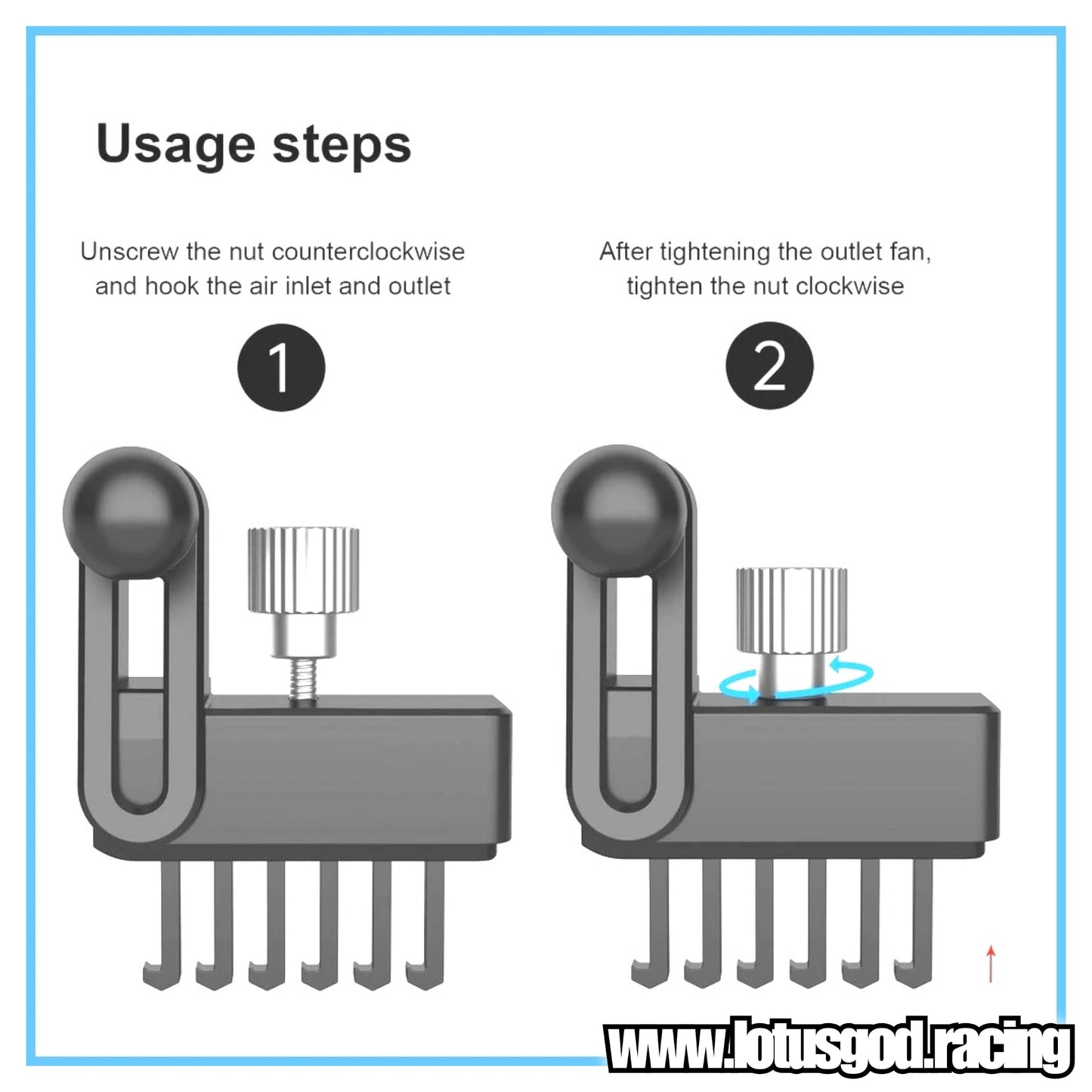 Usage steps

Unscrew the nut counterclockwise and hook the air inlet and outlet

1

After tightening the outlet fan, tighten the nut clockwise

2

www.lotusgod.racing