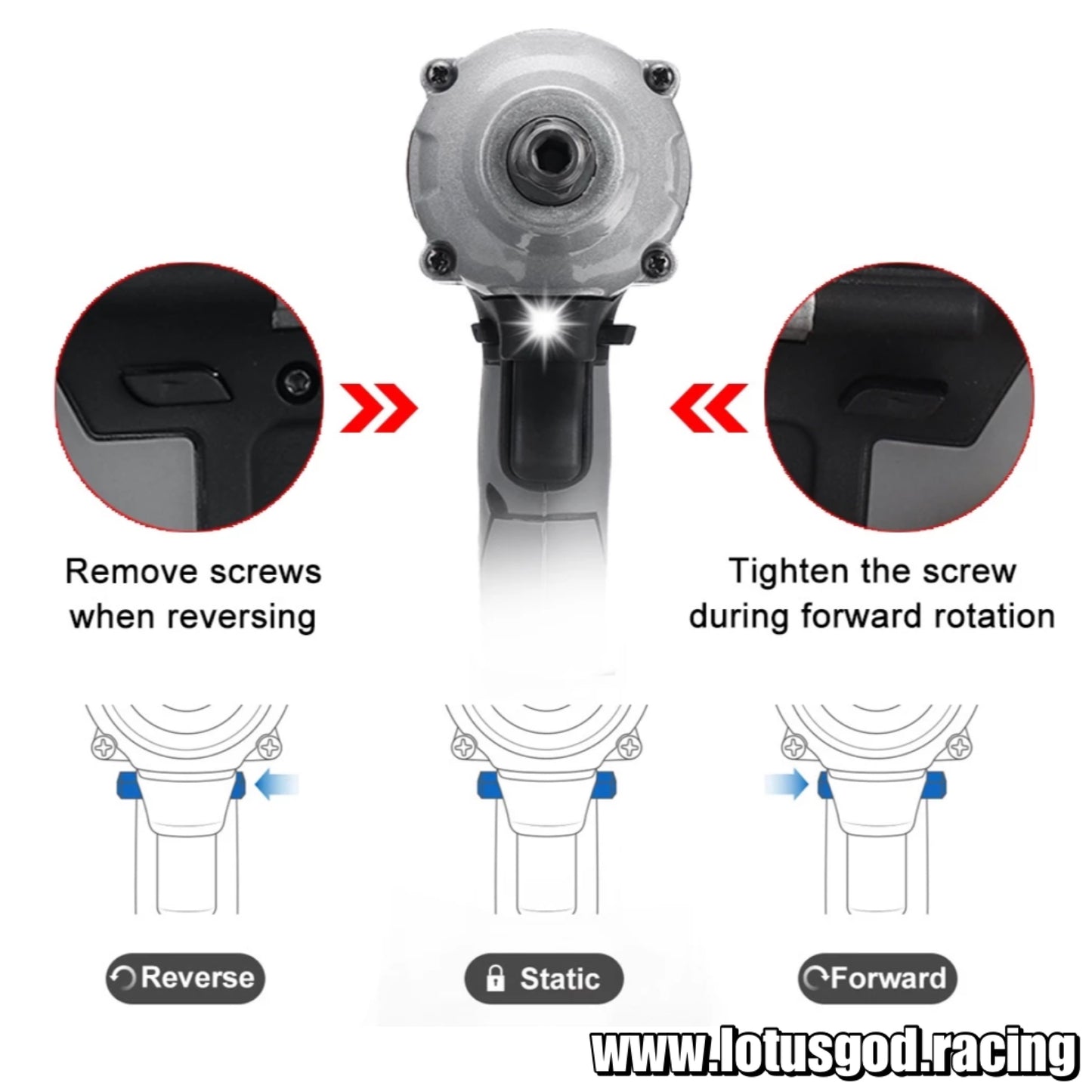 Remove screws when reversing

Tighten the screw during forward rotation

Reverse

Static

Forward

www.lotusgod.racing